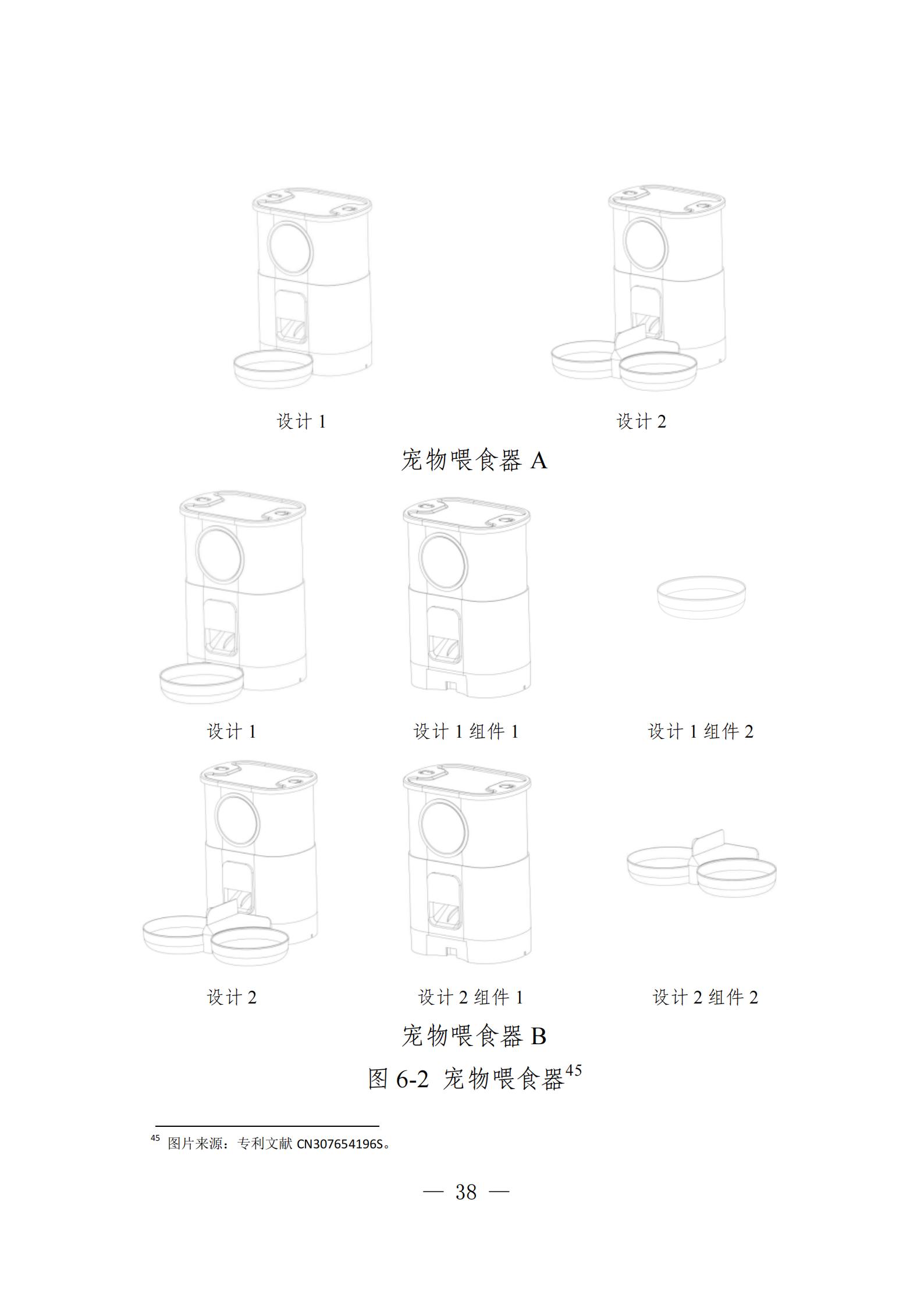 设计 1

设计 2

宠物喂食器 A

设计 1

设计 1 组件 1

设计 1 组件 2

设计 2

设计 2 组件 1

设计 2 组件 2

宠物喂食器 B

图 6-2 宠物喂食器$^{45}$

$^{45}$ 图片来源：专利文献 CN307654196S。

— 38 —